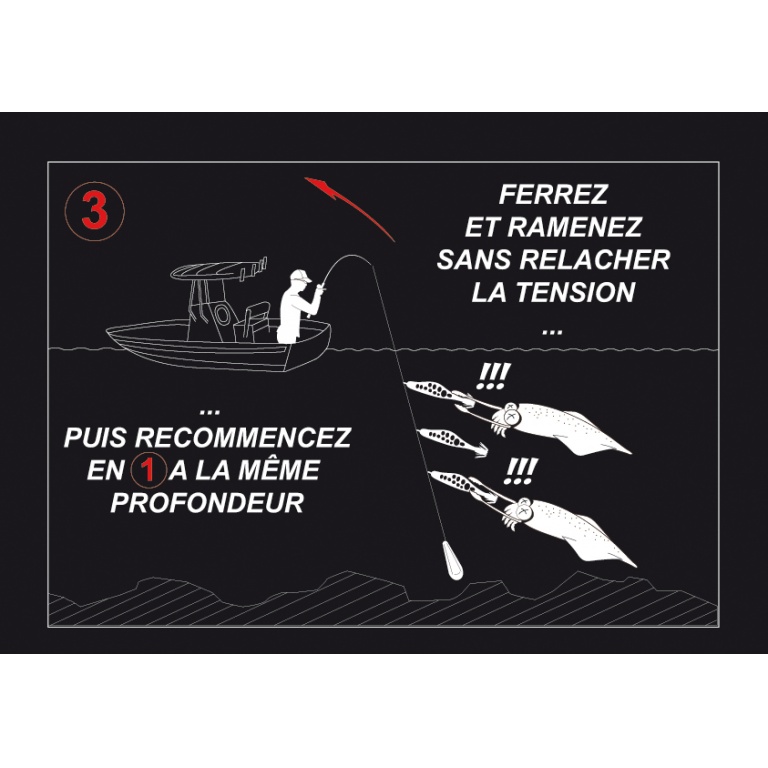 3

FERREZ
ET RAMENEZ
SANS RELACHER
LA TENSION
...

!!!

!!!

...
PUIS RECOMMENCEZ
EN 1 A LA MÊME
PROFONDEUR